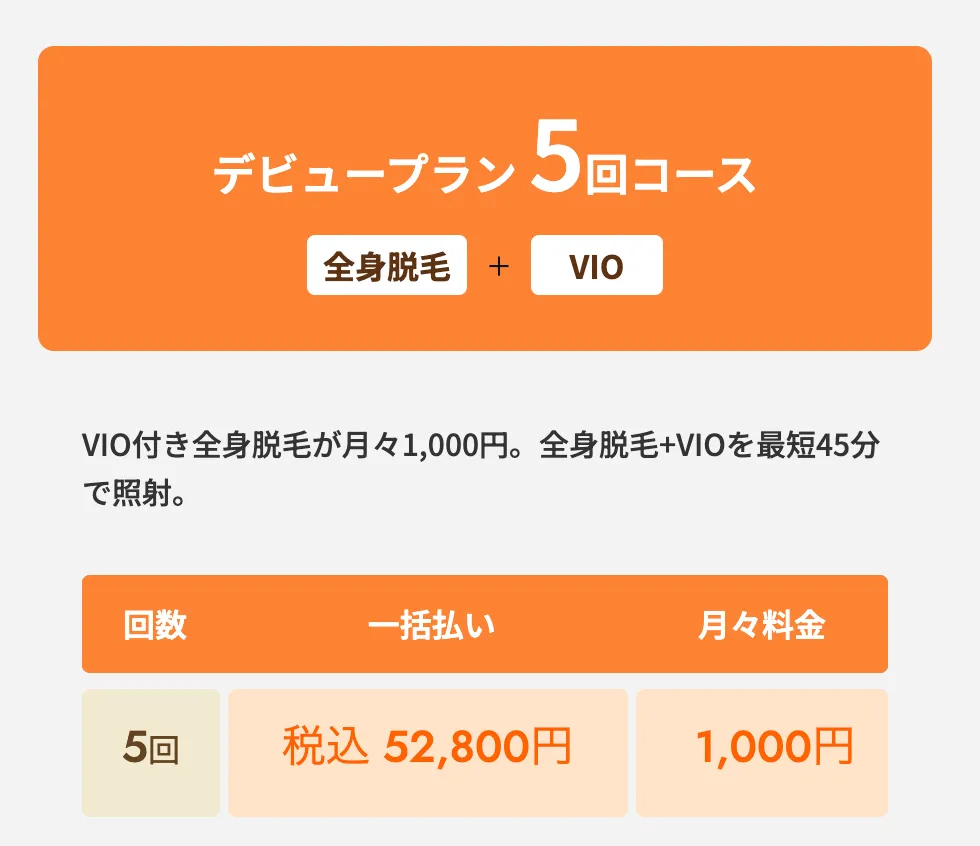 デビュープラン 5回コース

全身脱毛 + VIO

VIO付き全身脱毛が月々1,000円。全身脱毛+VIOを最短45分で照射。

| 回数 | 一括払い | 月々料金 |
|---|---|---|
| 5回 | 税込 52,800円 | 1,000円 |