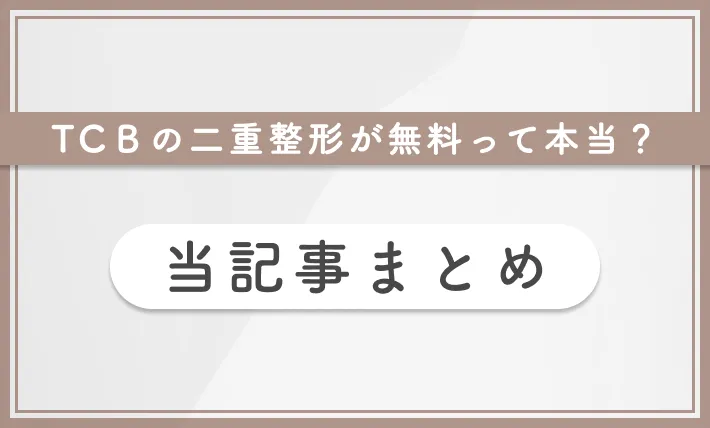 TCBの二重整形が無料って本当？

当記事まとめ