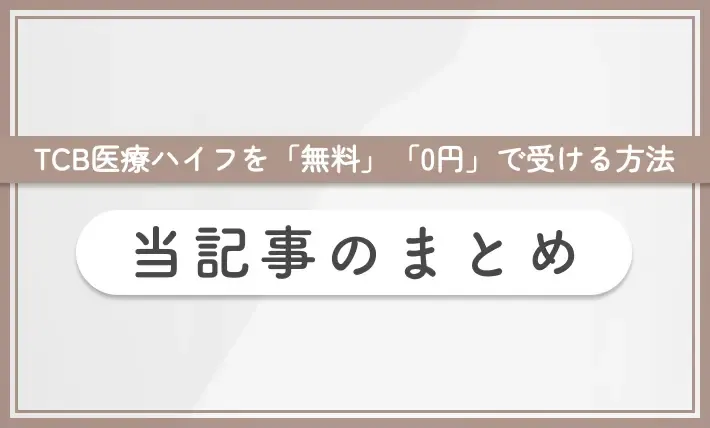 TCB医療ハイフを「無料」「0円」で受ける方法

当記事のまとめ