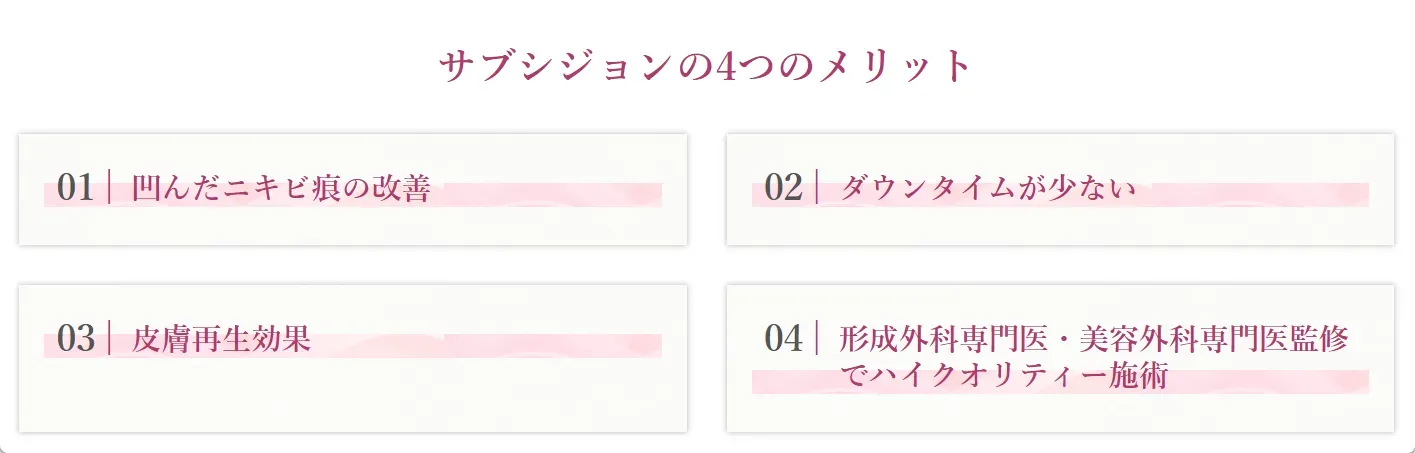 サブシジョンの4つのメリット

01 | 凹んだニキビ痕の改善

02 | ダウンタイムが少ない

03 | 皮膚再生効果

04 | 形成外科専門医・美容外科専門医監修でハイクオリティー施術